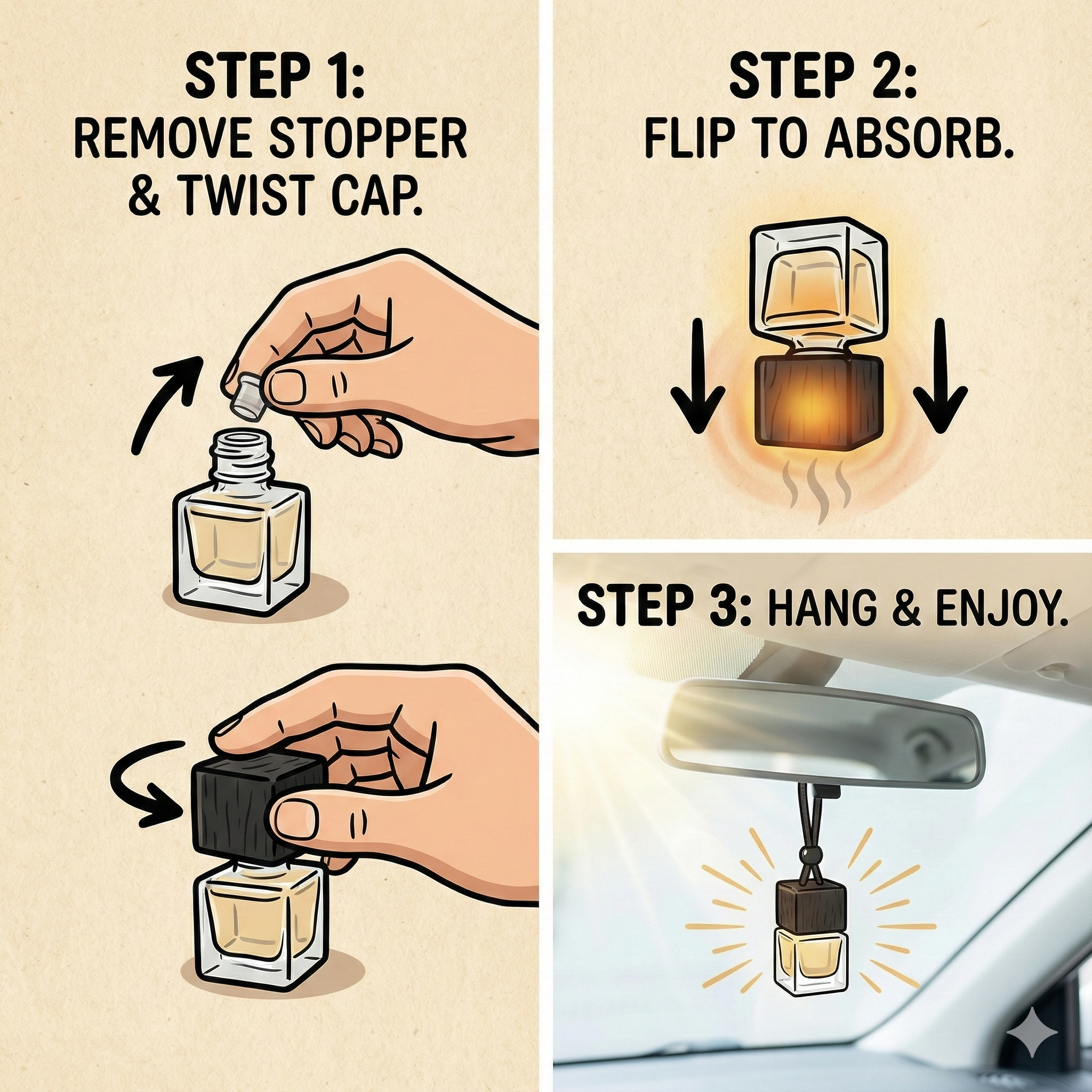 STEP 1:
REMOVE STOPPER & TWIST CAP.

STEP 2:
FLIP TO ABSORB.

STEP 3: HANG & ENJOY.